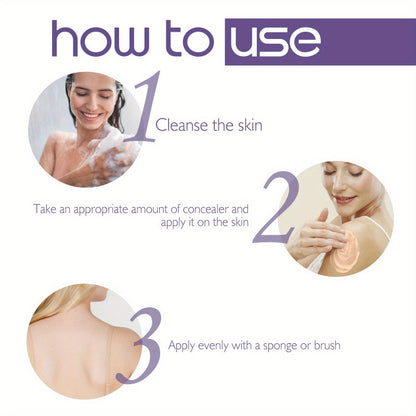 how to use

1 Cleanse the skin

Take an appropriate amount of concealer and apply it on the skin 2

3 Apply evenly with a sponge or brush